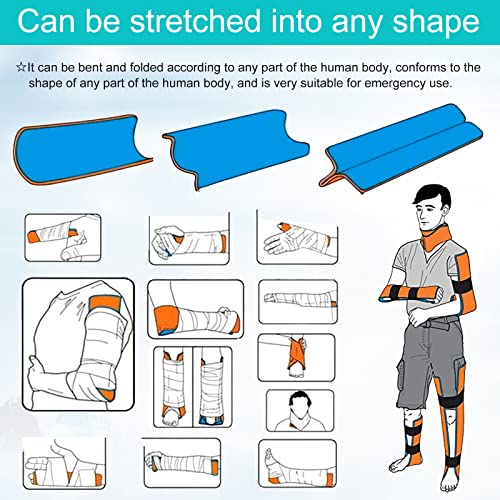 Can be stretched into any shape

☆It can be bent and folded according to any part of the human body, conforms to the shape of any part of the human body, and is very suitable for emergency use.