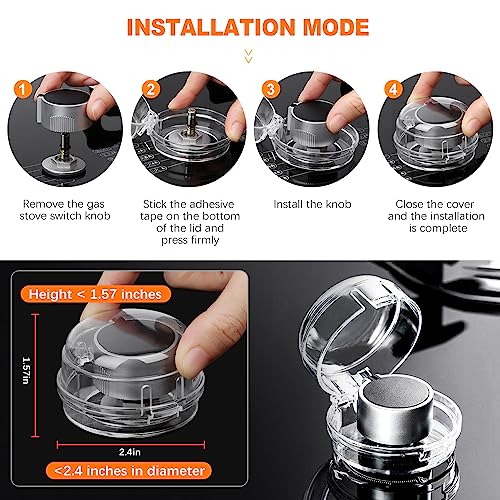 INSTALLATION MODE

1

Remove the gas stove switch knob

2

Stick the adhesive tape on the bottom of the lid and press firmly

3

Install the knob

4

Close the cover and the installation is complete

Height < 1.57 inches

1.57in

2.4in

<2.4 inches in diameter