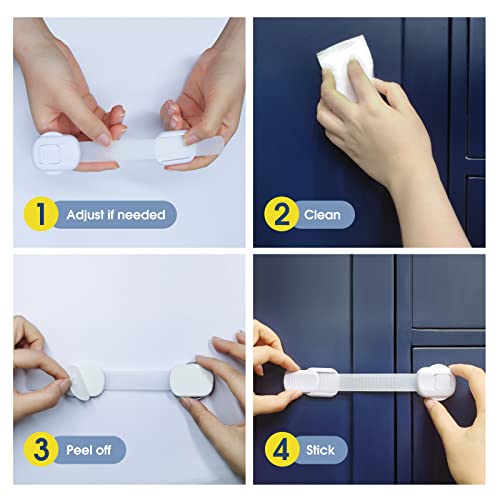 1 Adjust if needed

2 Clean

3 Peel off

4 Stick