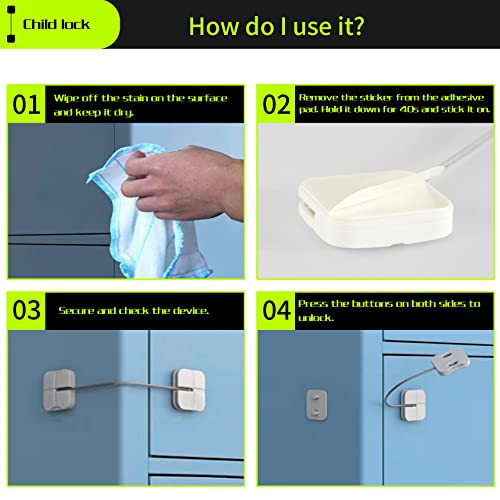 Child lock

How do I use it?

01 Wipe off the stain on the surface and keep it dry.

02 Remove the sticker from the adhesive pad. Hold it down for 40s and stick it on.

03 Secure and check the device.

04 Press the buttons on both sides to unlock.