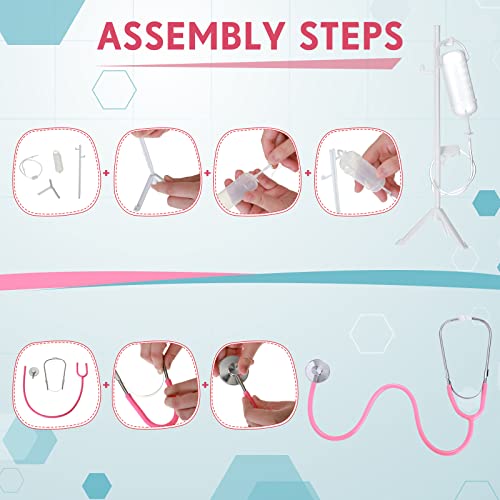 ASSEMBLY STEPS

+ + +

+ +