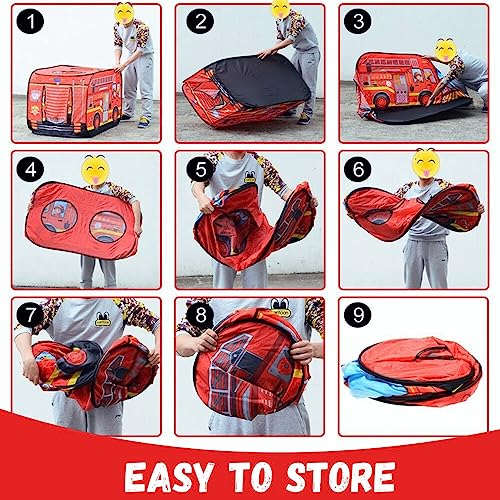 1

2

3

4

5

6

7

8

9

EASY TO STORE