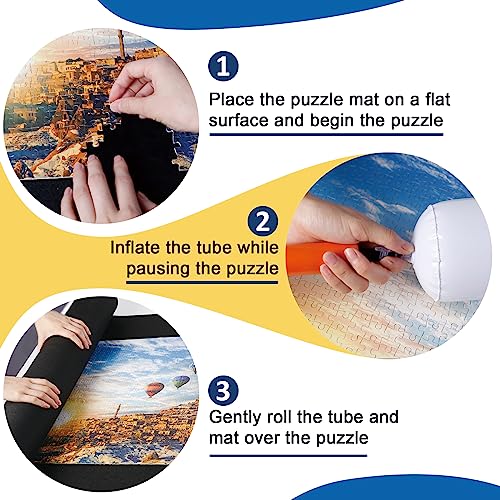 1
Place the puzzle mat on a flat surface and begin the puzzle

2
Inflate the tube while pausing the puzzle

3
Gently roll the tube and mat over the puzzle