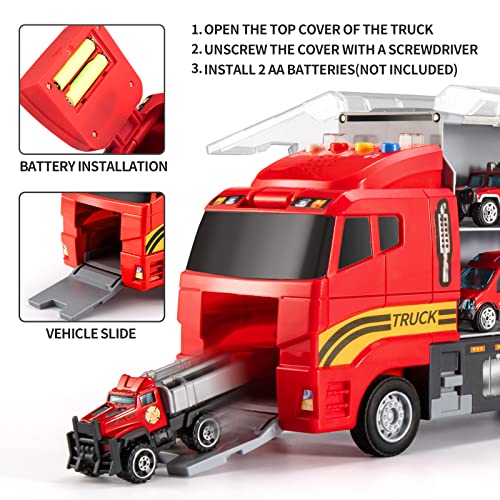 1. OPEN THE TOP COVER OF THE TRUCK
2. UNSCREW THE COVER WITH A SCREWDRIVER
3. INSTALL 2 AA BATTERIES(NOT INCLUDED)

BATTERY INSTALLATION

VEHICLE SLIDE

TRUCK