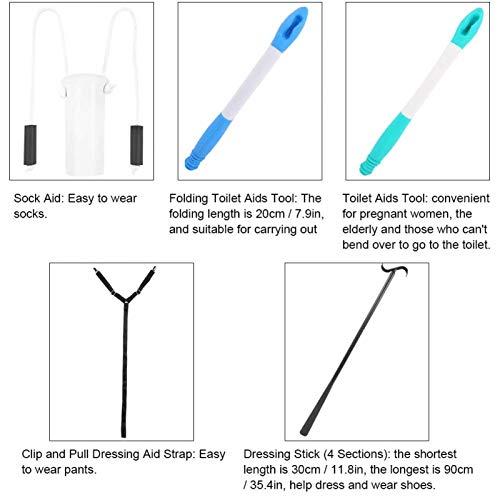 Sock Aid: Easy to wear socks.

Folding Toilet Aids Tool: The folding length is 20cm / 7.9in, and suitable for carrying out

Toilet Aids Tool: convenient for pregnant women, the elderly and those who can't bend over to go to the toilet.

Clip and Pull Dressing Aid Strap: Easy to wear pants.

Dressing Stick (4 Sections): the shortest length is 30cm / 11.8in, the longest is 90cm / 35.4in, help dress and wear shoes.