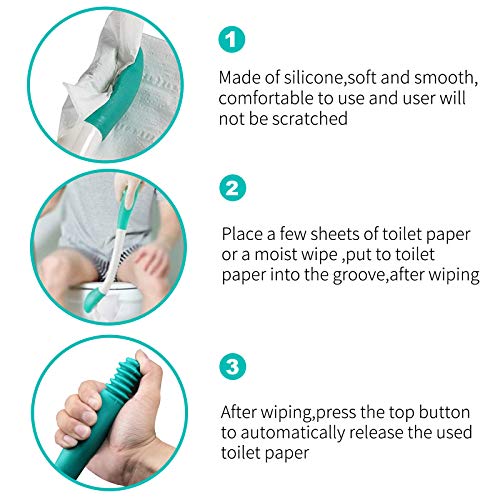 1

Made of silicone,soft and smooth, comfortable to use and user will not be scratched

2

Place a few sheets of toilet paper or a moist wipe ,put to toilet paper into the groove,after wiping

3

After wiping,press the top button to automatically release the used toilet paper