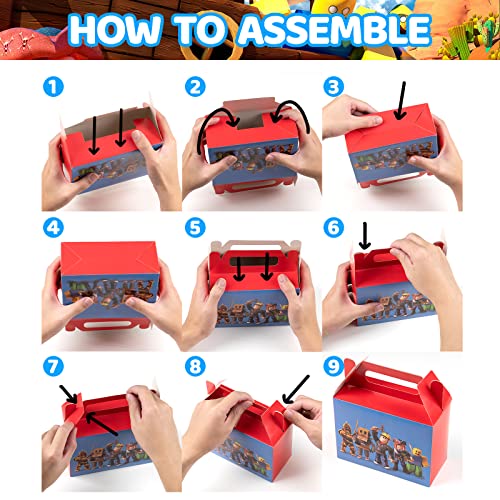 HOW TO ASSEMBLE

1

2

3

4

5

6

7

8

9