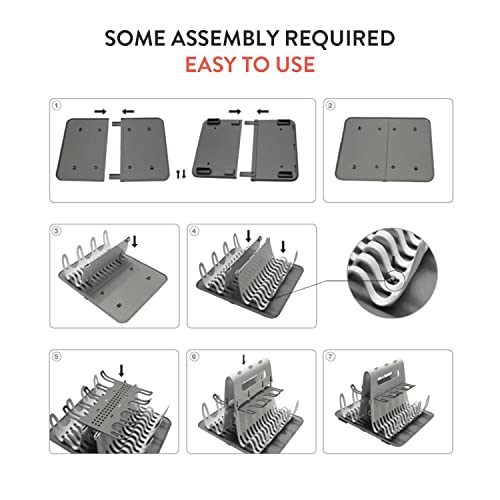 SOME ASSEMBLY REQUIRED
EASY TO USE

1

2

3

4

5

6

7