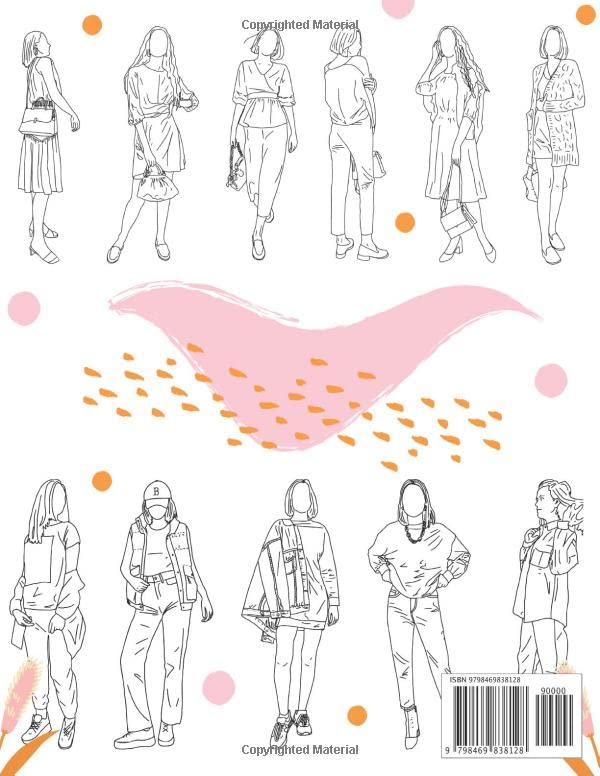 Copyrighted Material

B

ISBN 9798469838128

90000

9 798469 838128

Copyrighted Material