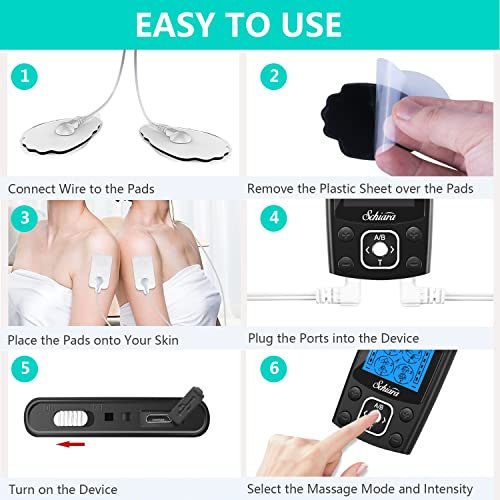 EASY TO USE

1

Connect Wire to the Pads

2

Remove the Plastic Sheet over the Pads

3

Place the Pads onto Your Skin

4

Schiara

A/B

T

Plug the Ports into the Device

5

Turn on the Device

6

Schiara

A/B

Select the Massage Mode and Intensity