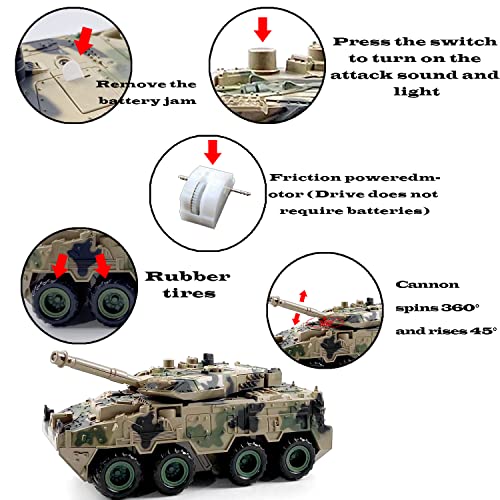 Remove the battery jam

Press the switch to turn on the attack sound and light

Friction poweredm-otor (Drive does not require batteries)

Rubber tires

Cannon spins 360° and rises 45°