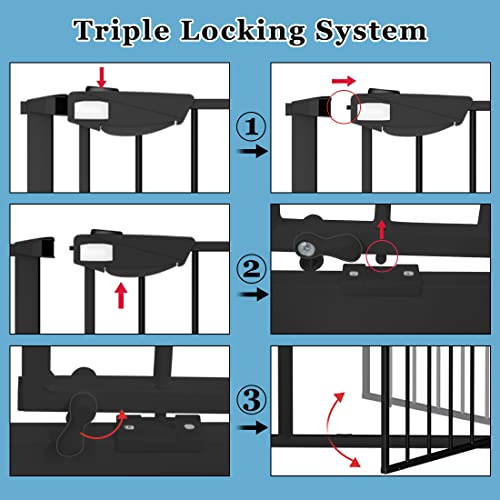 Triple Locking System

①

②

③