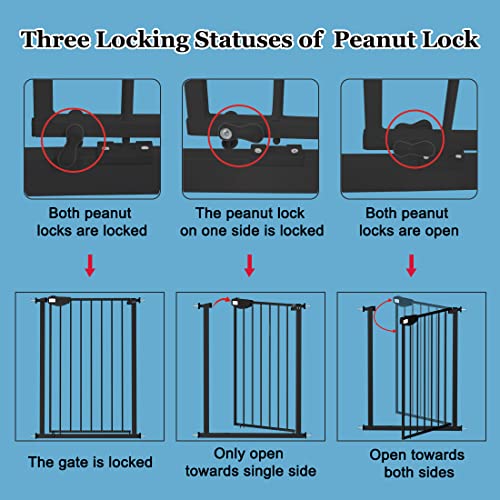 Three Locking Statuses of Peanut Lock

Both peanut locks are locked

The peanut lock on one side is locked

Both peanut locks are open

The gate is locked

Only open towards single side

Open towards both sides