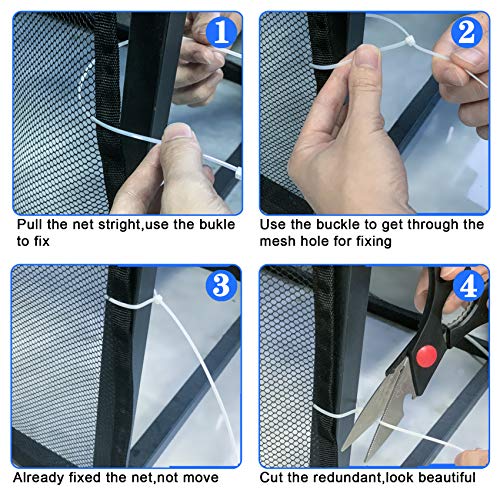 1

Pull the net stright,use the bukle to fix

2

Use the buckle to get through the mesh hole for fixing

3

Already fixed the net,not move

4

Cut the redundant,look beautiful