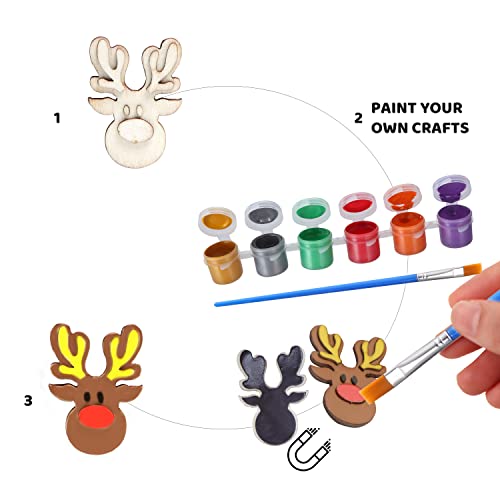 1

2 PAINT YOUR OWN CRAFTS

3