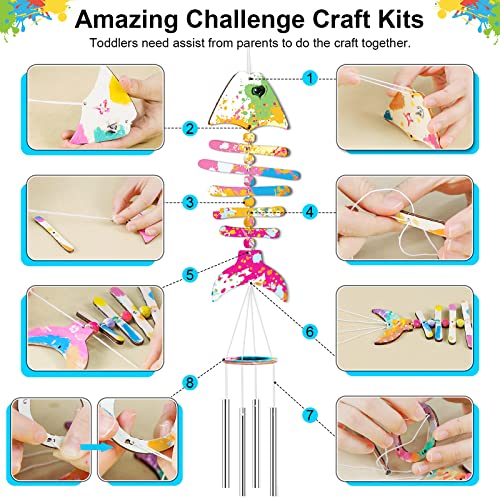 Amazing Challenge Craft Kits

Toddlers need assist from parents to do the craft together.

1

2

3

4

5

6

8

7