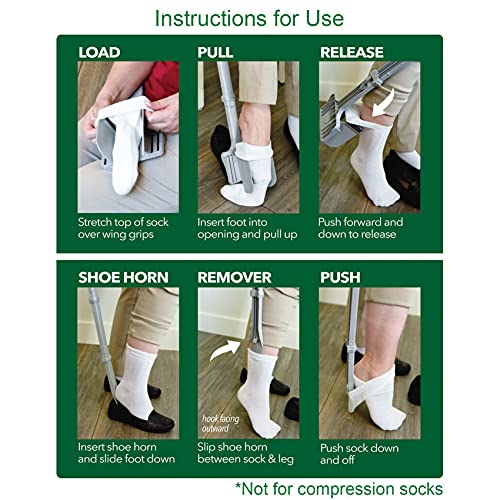 Instructions for Use

LOAD

Stretch top of sock over wing grips

PULL

Insert foot into opening and pull up

RELEASE

Push forward and down to release

SHOE HORN

Insert shoe horn and slide foot down

REMOVER

hook facing outward

Slip shoe horn between sock & leg

PUSH

Push sock down and off

*Not for compression socks