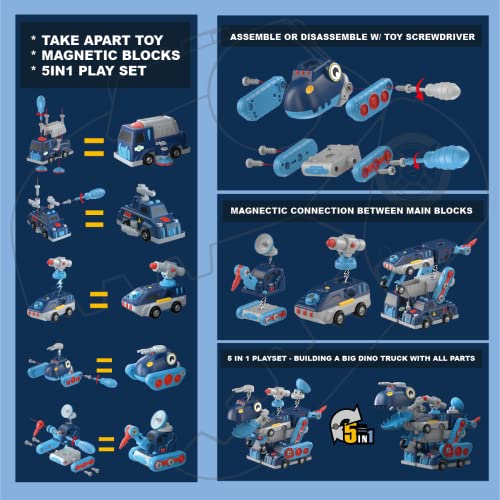 * TAKE APART TOY
* MAGNETIC BLOCKS
* 5IN1 PLAY SET

ASSEMBLE OR DISASSEMBLE W/ TOY SCREWDRIVER

MAGNECTIC CONNECTION BETWEEN MAIN BLOCKS

5 IN 1 PLAYSET - BUILDING A BIG DINO TRUCK WITH ALL PARTS

5 IN1