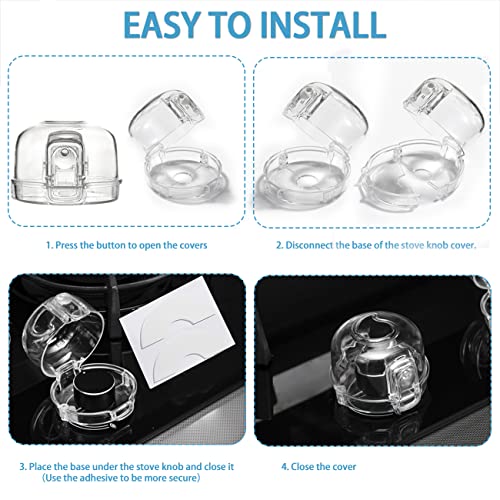 EASY TO INSTALL

1. Press the button to open the covers

2. Disconnect the base of the stove knob cover.

3. Place the base under the stove knob and close it (Use the adhesive to be more secure)

4. Close the cover