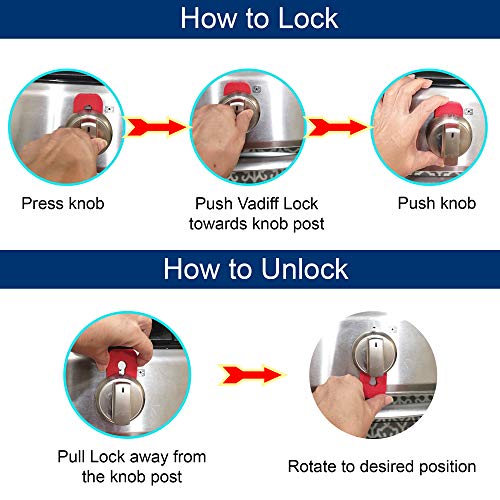 How to Lock

Press knob

Push Vadiff Lock towards knob post

Push knob

How to Unlock

Pull Lock away from the knob post

Rotate to desired position