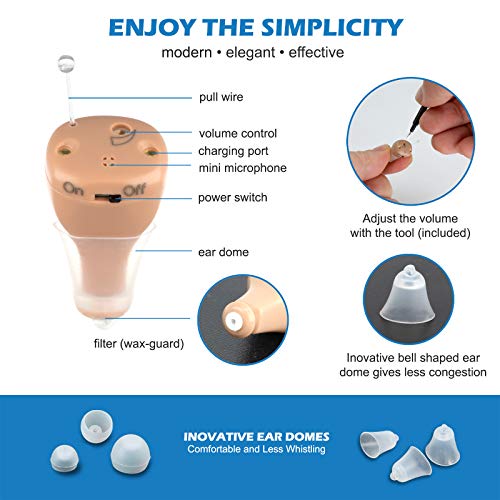 ENJOY THE SIMPLICITY
modern • elegant • effective

pull wire
volume control
charging port
mini microphone
On Off
power switch
ear dome
filter (wax-guard)

Adjust the volume with the tool (included)

Inovative bell shaped ear dome gives less congestion

INOVATIVE EAR DOMES
Comfortable and Less Whistling