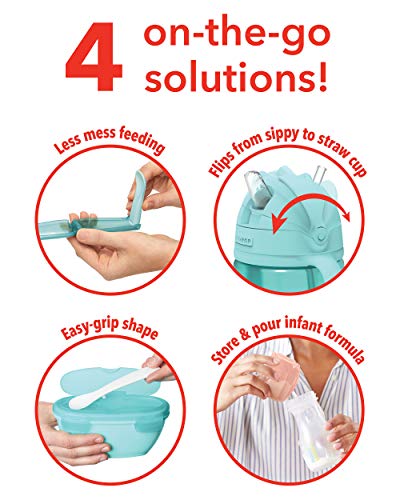 4 on-the-go solutions!

Less mess feeding

Flips from sippy to straw cup

Easy-grip shape

Store & pour infant formula