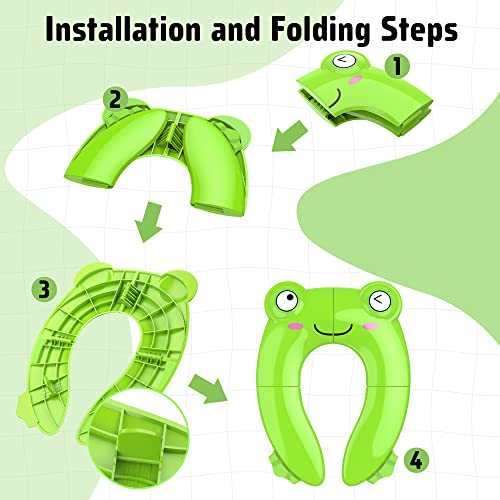 Installation and Folding Steps

1

2

3

4