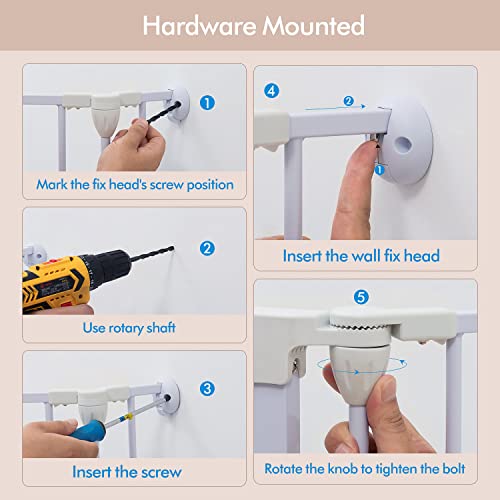 Hardware Mounted

1
Mark the fix head's screw position

2
Use rotary shaft

3
Insert the screw

4
2
1
Insert the wall fix head

5
Rotate the knob to tighten the bolt