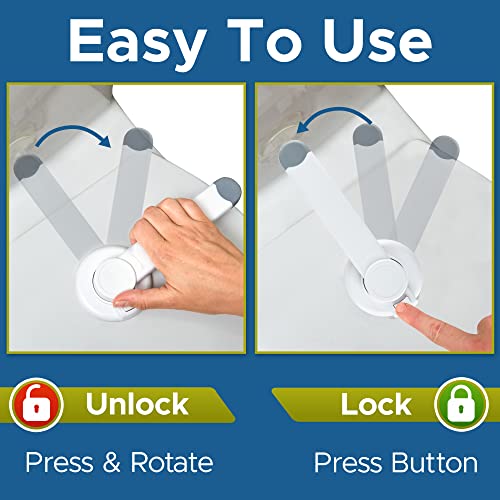 Easy To Use

Unlock

Press & Rotate

Lock

Press Button