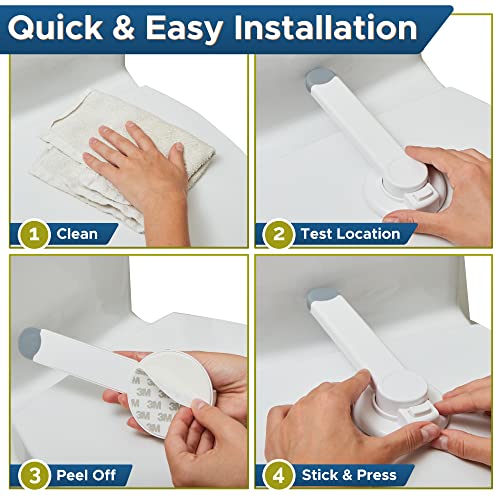 Quick & Easy Installation

1 Clean

2 Test Location

3M 3M 3M 3M 3M 3M 3M 3M

3 Peel Off

4 Stick & Press