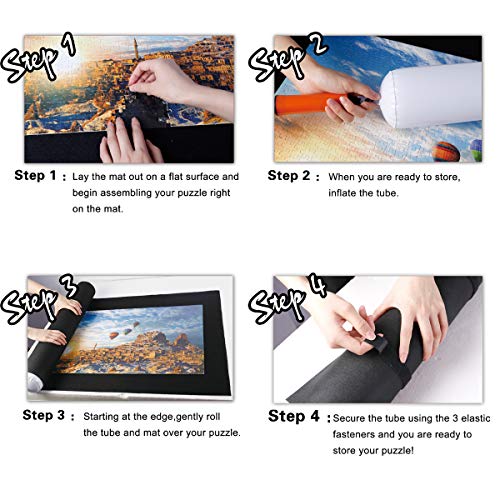 Step 1

Step 1 : Lay the mat out on a flat surface and begin assembling your puzzle right on the mat.

Step 2

Step 2 : When you are ready to store, inflate the tube.

Step 3

Step 3 : Starting at the edge,gently roll the tube and mat over your puzzle.

Step 4

Step 4 : Secure the tube using the 3 elastic fasteners and you are ready to store your puzzle!