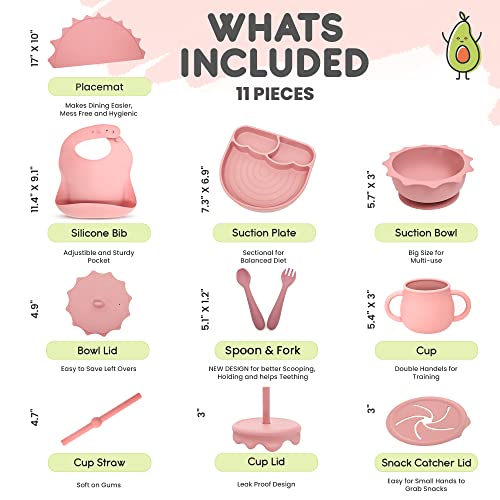 WHATS INCLUDED
11 PIECES

17" X 10"
Placemat
Makes Dining Easier, Mess Free and Hygienic

11.4" X 9.1"
Silicone Bib
Adjustible and Sturdy Pocket

7.3" X 6.9"
Suction Plate
Sectional for Balanced Diet

5.7" X 3"
Suction Bowl
Big Size for Multi-use

4.9"
Bowl Lid
Easy to Save Left Overs

5.1" X 1.2"
Spoon & Fork
NEW DESIGN for better Scooping, Holding and helps Teething

5.4" X 3"
Cup
Double Handels for Training

4.7"
Cup Straw
Soft on Gums

3"
Cup Lid
Leak Proof Design

3"
Snack Catcher Lid
Easy for Small Hands to Grab Snacks