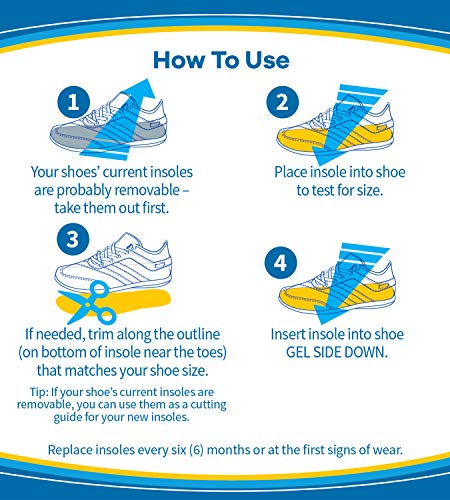 How To Use

1

Your shoes' current insoles are probably removable – take them out first.

2

Place insole into shoe to test for size.

3

If needed, trim along the outline (on bottom of insole near the toes) that matches your shoe size.

Tip: If your shoe's current insoles are removable, you can use them as a cutting guide for your new insoles.

4

Insert insole into shoe GEL SIDE DOWN.

Replace insoles every six (6) months or at the first signs of wear.