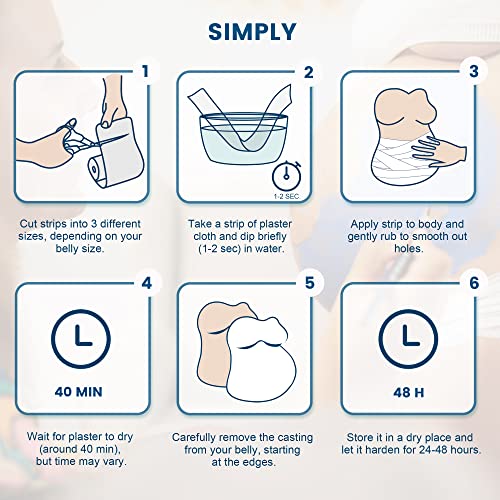 SIMPLY

1

Cut strips into 3 different sizes, depending on your belly size.

2

1-2 SEC

Take a strip of plaster cloth and dip briefly (1-2 sec) in water.

3

Apply strip to body and gently rub to smooth out holes.

4

40 MIN

Wait for plaster to dry (around 40 min), but time may vary.

5

Carefully remove the casting from your belly, starting at the edges.

6

48 H

Store it in a dry place and let it harden for 24-48 hours.