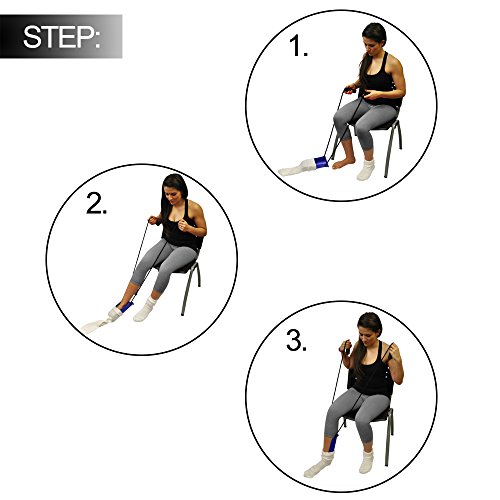 STEP:

1.

2.

3.