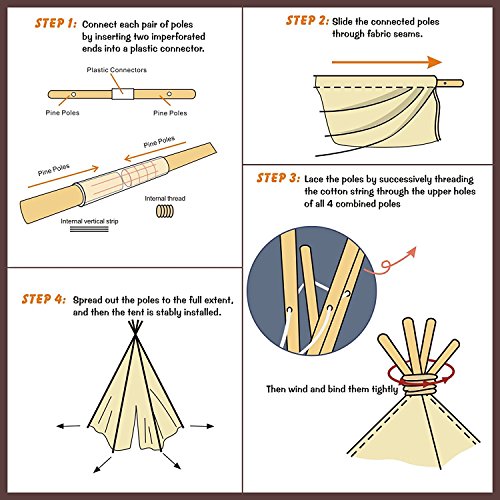 STEP 1: Connect each pair of poles by inserting two imperforated ends into a plastic connector.

Plastic Connectors

Pine Poles

Pine Poles

Pine Poles

Pine Poles

Internal thread

Internal vertical strip

STEP 2: Slide the connected poles through fabric seams.

STEP 3: Lace the poles by successively threading the cotton string through the upper holes of all 4 combined poles

Then wind and bind them tightly

STEP 4: Spread out the poles to the full extent, and then the tent is stably installed.