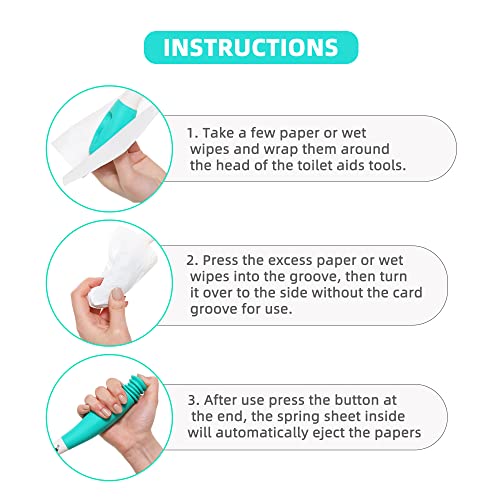 INSTRUCTIONS

1. Take a few paper or wet wipes and wrap them around the head of the toilet aids tools.

2. Press the excess paper or wet wipes into the groove, then turn it over to the side without the card groove for use.

3. After use press the button at the end, the spring sheet inside will automatically eject the papers