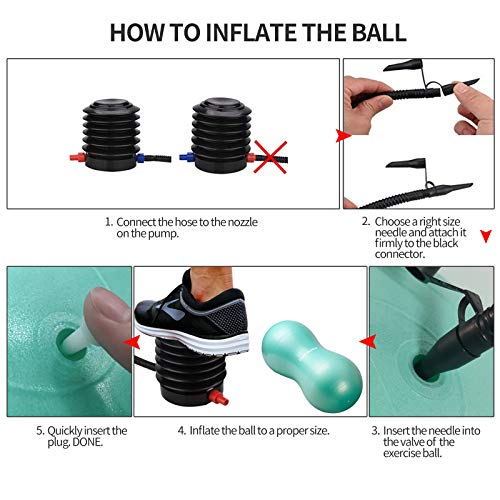 HOW TO INFLATE THE BALL

1. Connect the hose to the nozzle on the pump.

2. Choose a right size needle and attach it firmly to the black connector.

5. Quickly insert the plug. DONE.

4. Inflate the ball to a proper size.

3. Insert the needle into the valve of the exercise ball.