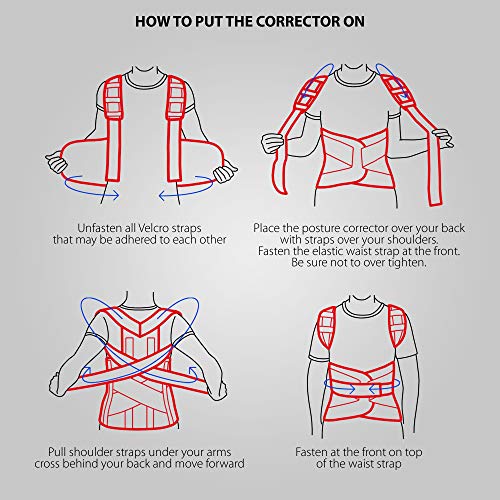 HOW TO PUT THE CORRECTOR ON

Unfasten all Velcro straps that may be adhered to each other

Place the posture corrector over your back with straps over your shoulders. Fasten the elastic waist strap at the front. Be sure not to over tighten.

Pull shoulder straps under your arms cross behind your back and move forward

Fasten at the front on top of the waist strap