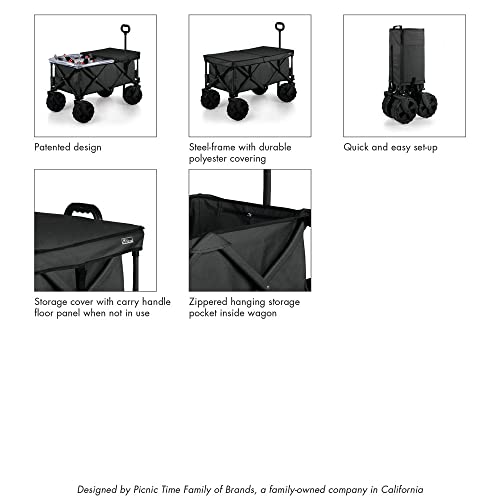 Patented design

Steel-frame with durable polyester covering

Quick and easy set-up

Storage cover with carry handle floor panel when not in use

Zippered hanging storage pocket inside wagon

Designed by Picnic Time Family of Brands, a family-owned company in California