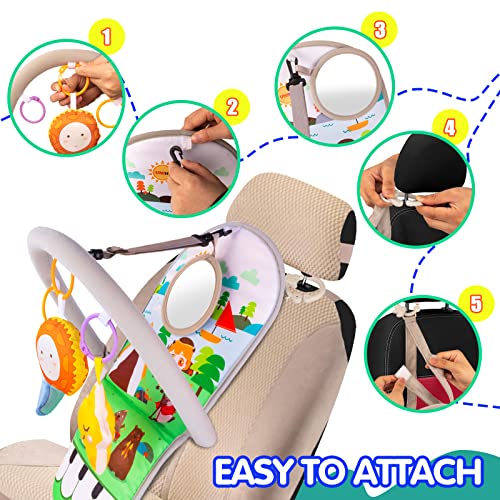 1

2

3

4

5

EASY TO ATTACH