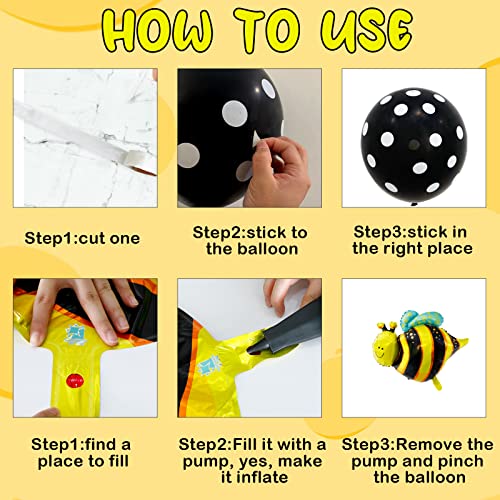 HOW TO USE

Step1:cut one

Step2:stick to the balloon

Step3:stick in the right place

Step1:find a place to fill

Step2:Fill it with a pump, yes, make it inflate

Step3:Remove the pump and pinch the balloon