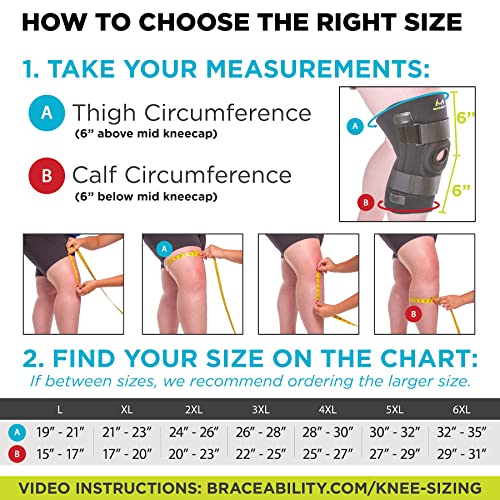 HOW TO CHOOSE THE RIGHT SIZE

1. TAKE YOUR MEASUREMENTS:

A Thigh Circumference
(6" above mid kneecap)

B Calf Circumference
(6" below mid kneecap)

A
6"
6"
B

A

B

2. FIND YOUR SIZE ON THE CHART:
If between sizes, we recommend ordering the larger size.

| | L | XL | 2XL | 3XL | 4XL | 5XL | 6XL |
|---|---|---|---|---|---|---|---|
| A | 19" - 21" | 21" - 23" | 24" - 26" | 26" - 28" | 28" - 30" | 30" - 32" | 32" - 35" |
| B | 15" - 17" | 17" - 20" | 20" - 23" | 22" - 25" | 25" - 27" | 27" - 29" | 29" - 31" |

VIDEO INSTRUCTIONS: BRACEABILITY.COM/KNEE-SIZING