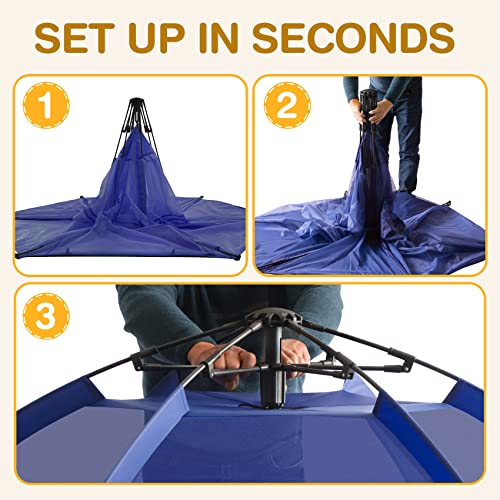 SET UP IN SECONDS

1

2

3