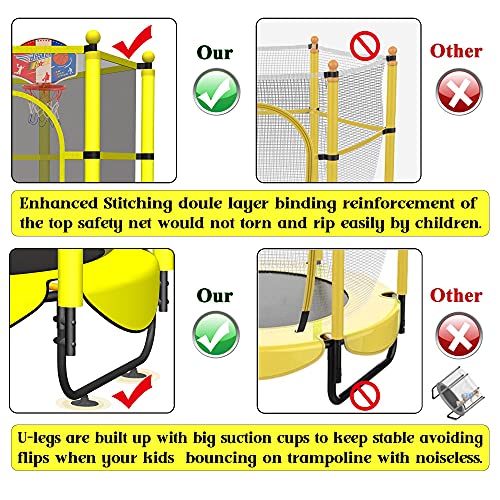 Our

Other

Enhanced Stitching doule layer binding reinforcement of the top safety net would not torn and rip easily by children.

Our

Other

U-legs are built up with big suction cups to keep stable avoiding flips when your kids bouncing on trampoline with noiseless.