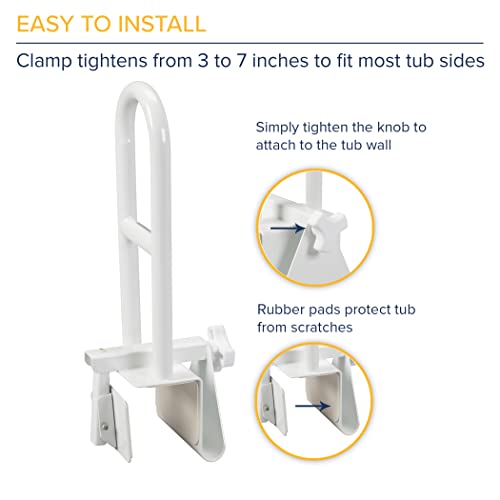 EASY TO INSTALL

Clamp tightens from 3 to 7 inches to fit most tub sides

Simply tighten the knob to attach to the tub wall

Rubber pads protect tub from scratches