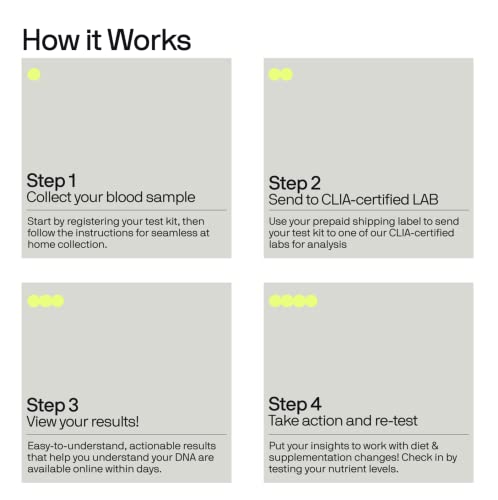 How it Works

Step 1
Collect your blood sample

Start by registering your test kit, then follow the instructions for seamless at home collection.

Step 2
Send to CLIA-certified LAB

Use your prepaid shipping label to send your test kit to one of our CLIA-certified labs for analysis

Step 3
View your results!

Easy-to-understand, actionable results that help you understand your DNA are available online within days.

Step 4
Take action and re-test

Put your insights to work with diet & supplementation changes! Check in by testing your nutrient levels.