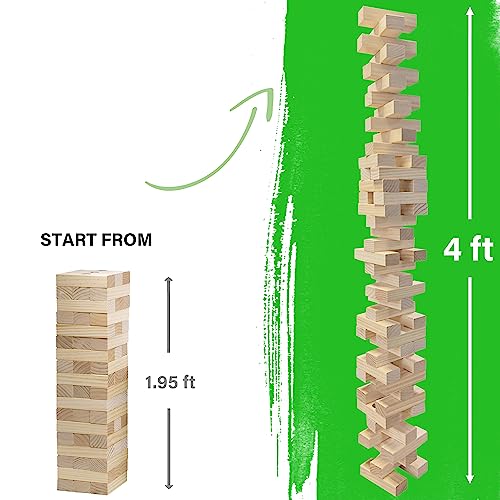 START FROM

1.95 ft

4 ft