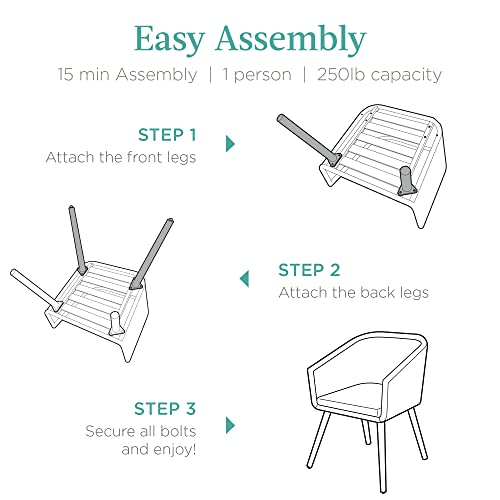 Easy Assembly

15 min Assembly | 1 person | 250lb capacity

STEP 1
Attach the front legs

STEP 2
Attach the back legs

STEP 3
Secure all bolts and enjoy!