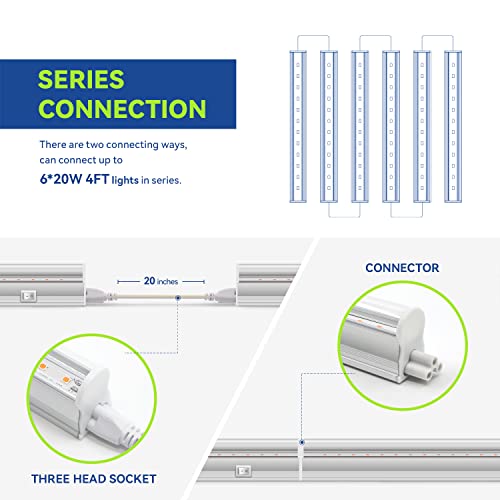 SERIES CONNECTION

There are two connecting ways, can connect up to 6*20W 4FT lights in series.

20 inches

CONNECTOR

THREE HEAD SOCKET